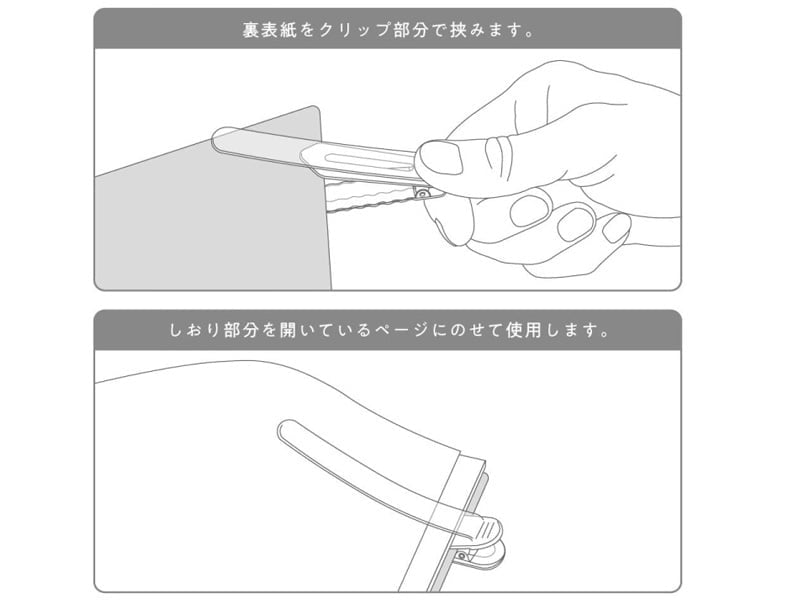 裏表紙をクリップ部分で挟みます。

しおり部分を開いているページにのせて使用します。