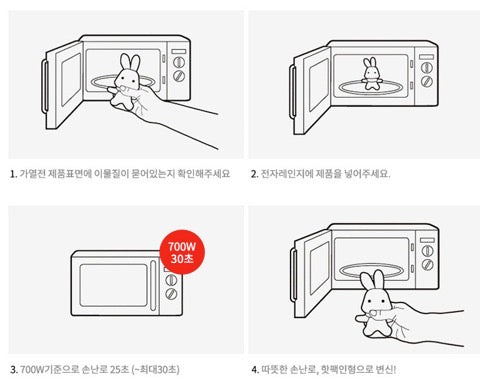 1. 가열전 제품표면에 이물질이 묻어있는지 확인해주세요

2. 전자레인지에 제품을 넣어주세요.

700W
30초

3. 700W기준으로 손난로 25초 (~최대30초)

4. 따뜻한 손난로, 핫팩인형으로 변신!