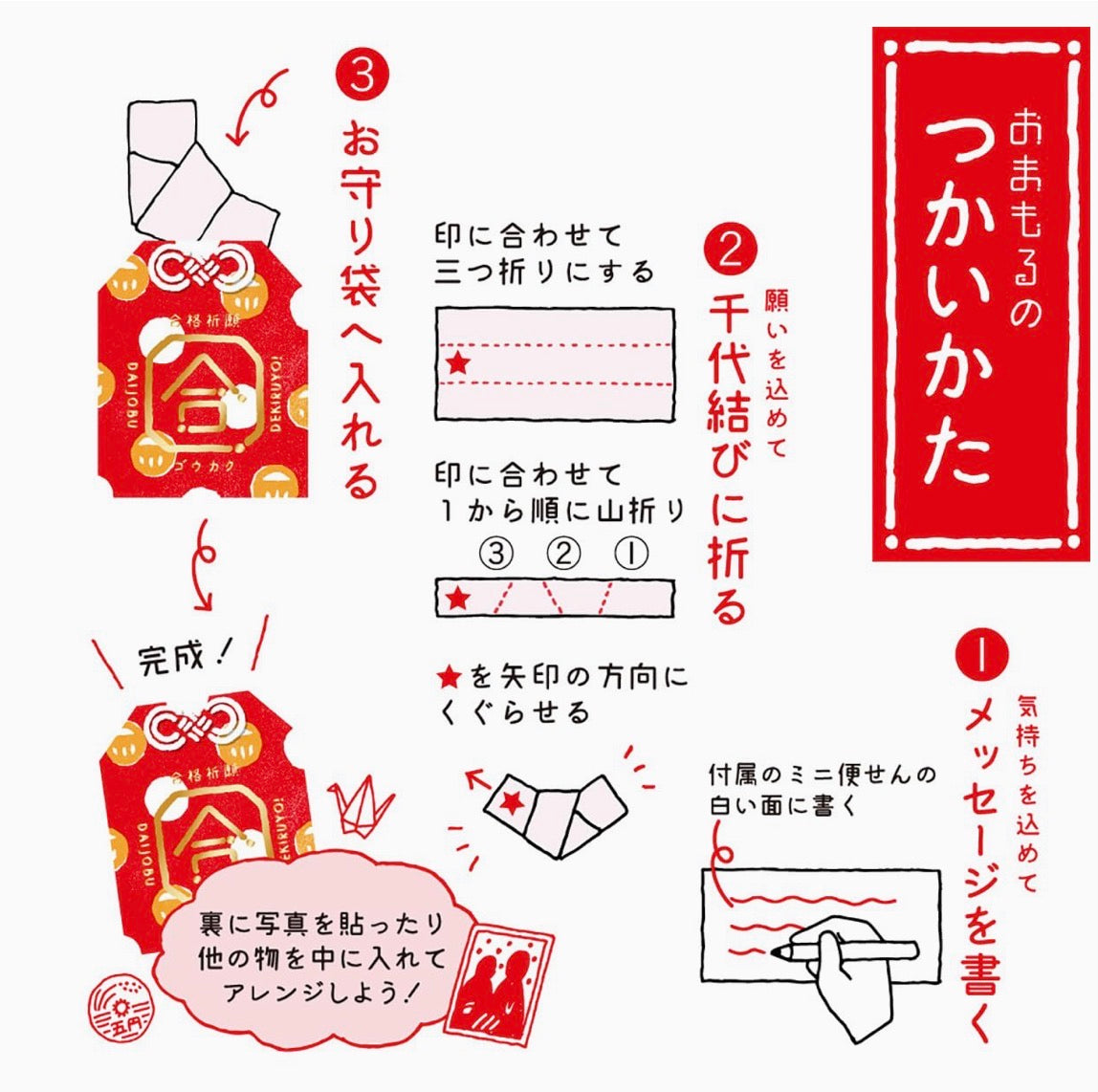 おまもるの
つかいかた

1
気持ちを込めて
メッセージを書く

付属のミニ便せんの
白い面に書く

2
願いを込めて
千代結びに折る

印に合わせて
三つ折りにする

印に合わせて
1から順に山折り
③ ② ①

★を矢印の方向に
くぐらせる

3
お守り袋へ入れる

合格祈願
DAIJOBU
DEKIRUYO!
合
ゴウカク

完成!

合格祈願
DAIJOBU
DEKIRUYO!
合

裏に写真を貼ったり
他の物を中に入れて
アレンジしよう!

五円