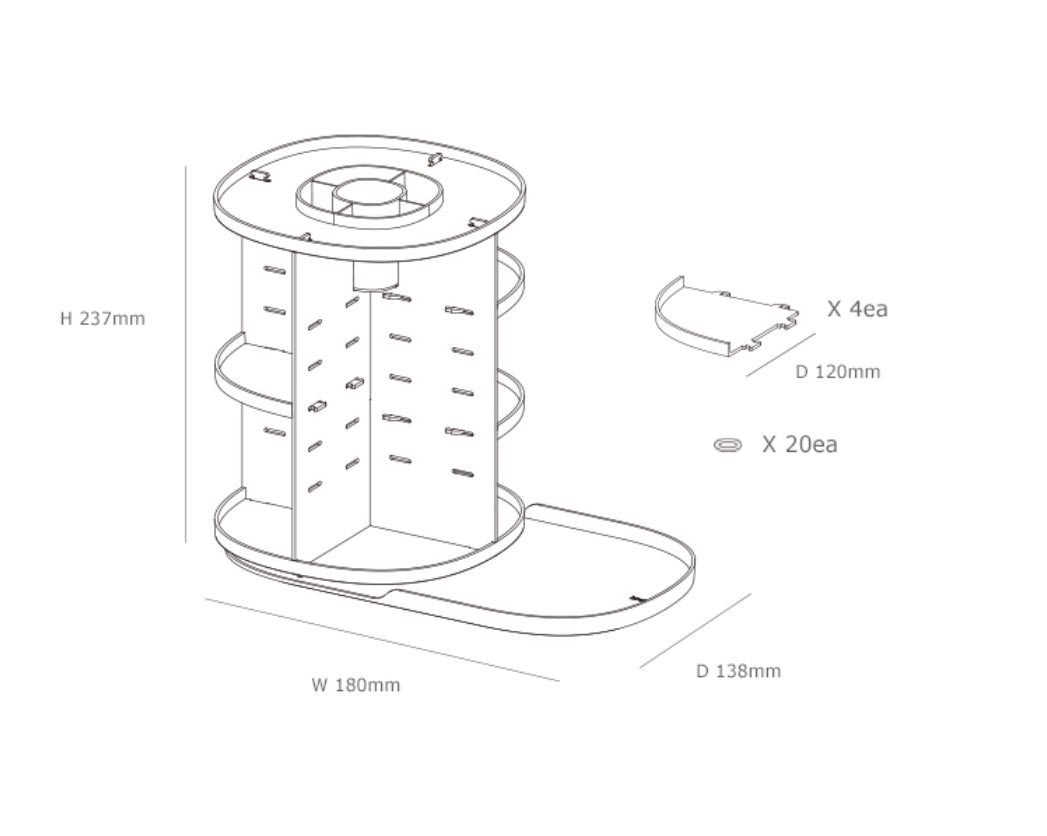 H 237mm

X 4ea

D 120mm

X 20ea

W 180mm

D 138mm