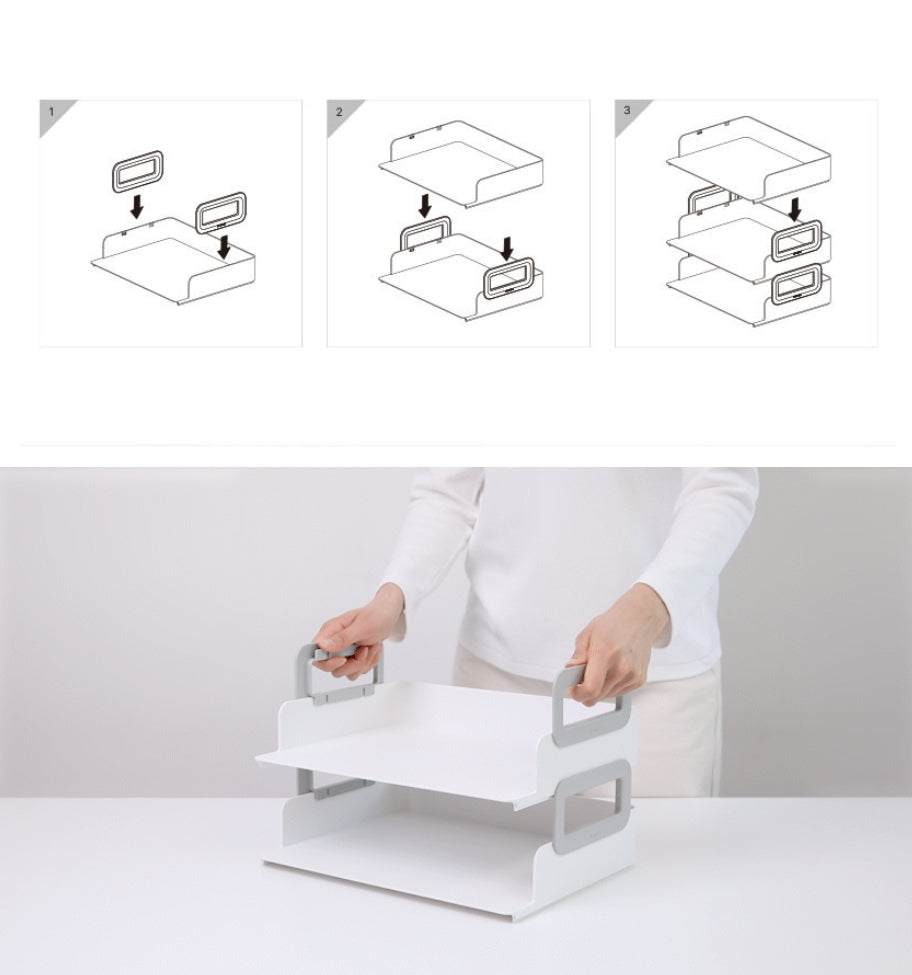 1

2

3